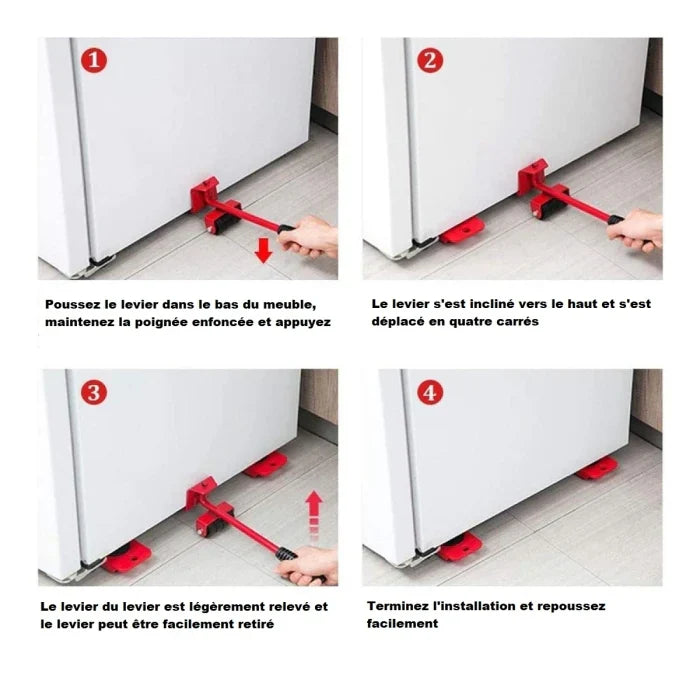 1

Poussez le levier dans le bas du meuble, maintenez la poignée enfoncée et appuyez

2

Le levier s'est incliné vers le haut et s'est déplacé en quatre carrés

3

Le levier du levier est légèrement relevé et le levier peut être facilement retiré

4

Terminez l'installation et repoussez facilement