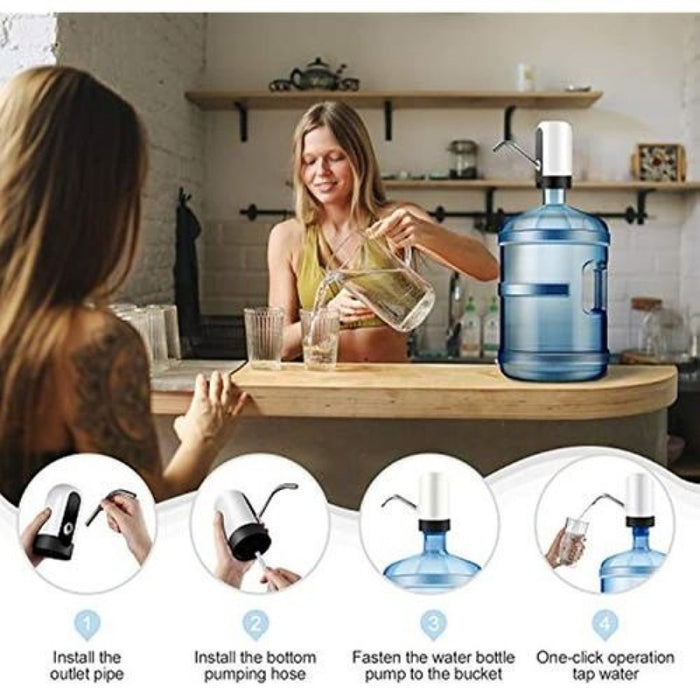 1
Install the outlet pipe

2
Install the bottom pumping hose

3
Fasten the water bottle pump to the bucket

4
One-click operation tap water