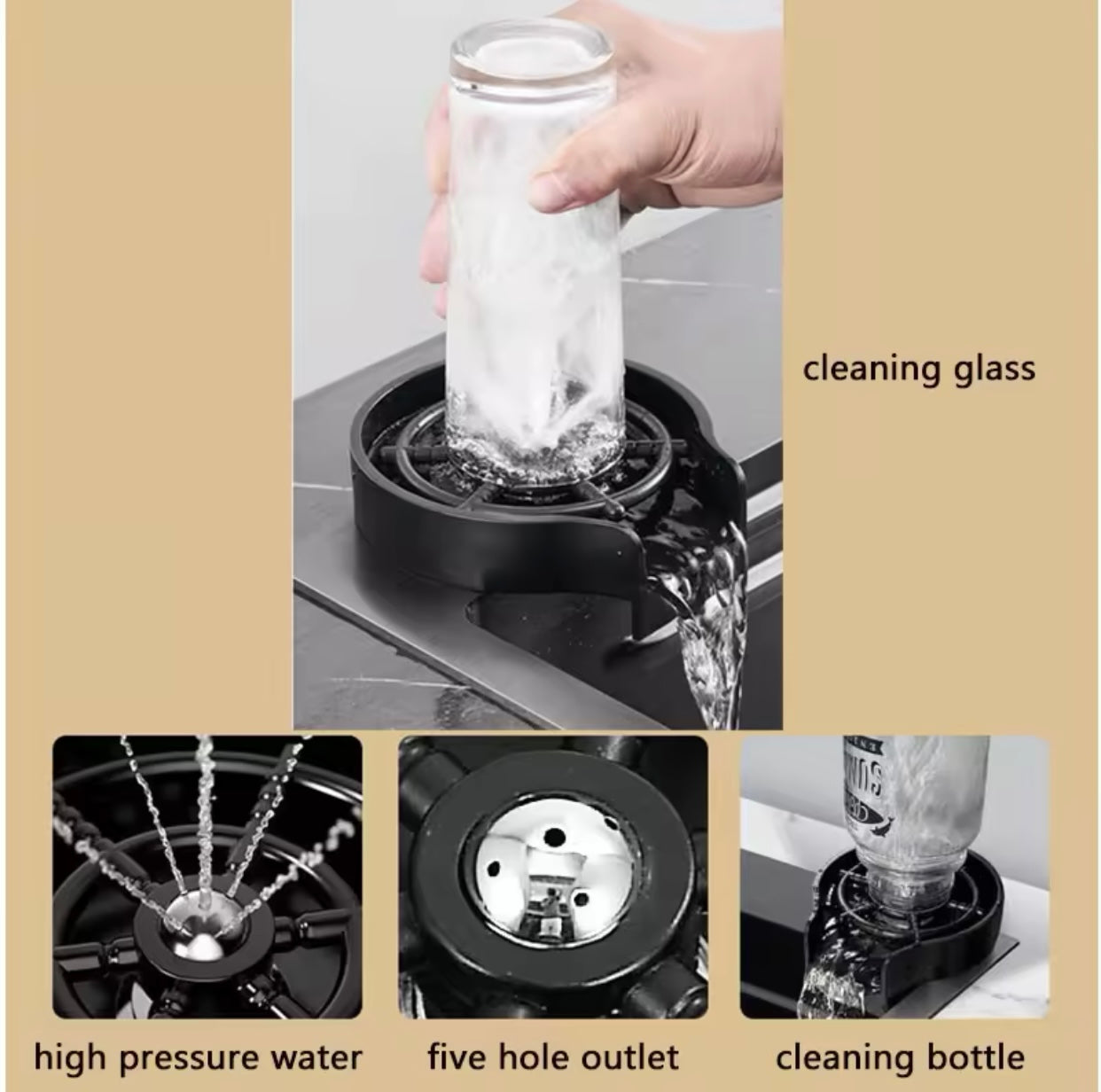 cleaning glass

high pressure water

five hole outlet

cleaning bottle