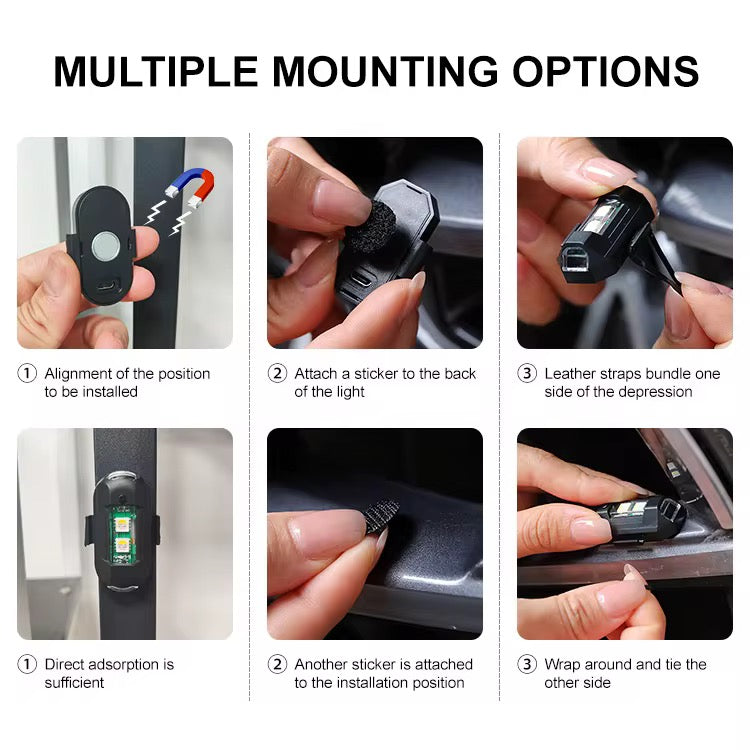 MULTIPLE MOUNTING OPTIONS

① Alignment of the position to be installed

① Direct adsorption is sufficient

② Attach a sticker to the back of the light

② Another sticker is attached to the installation position

③ Leather straps bundle one side of the depression

③ Wrap around and tie the other side