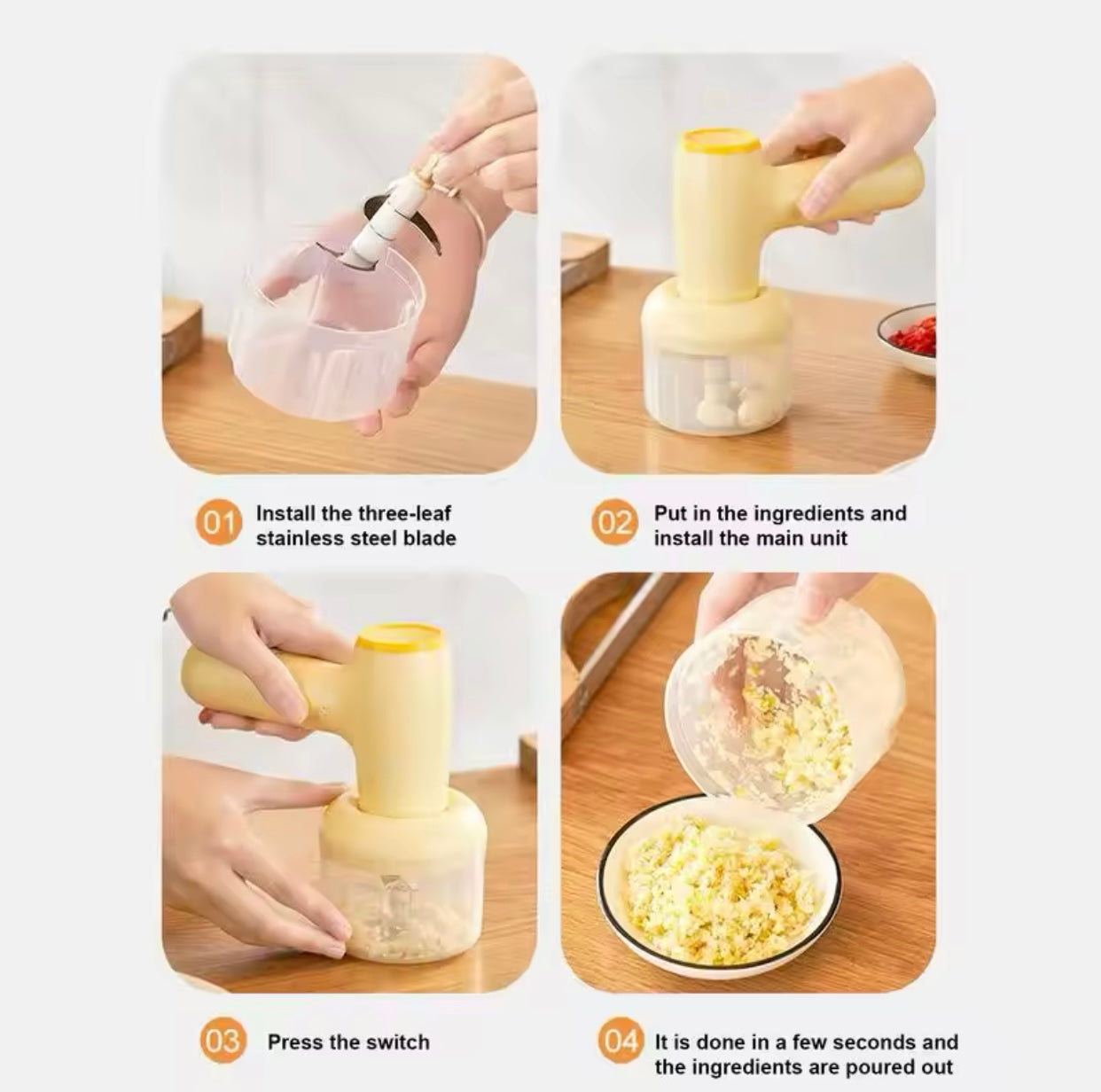 01 Install the three-leaf stainless steel blade

02 Put in the ingredients and install the main unit

03 Press the switch

04 It is done in a few seconds and the ingredients are poured out